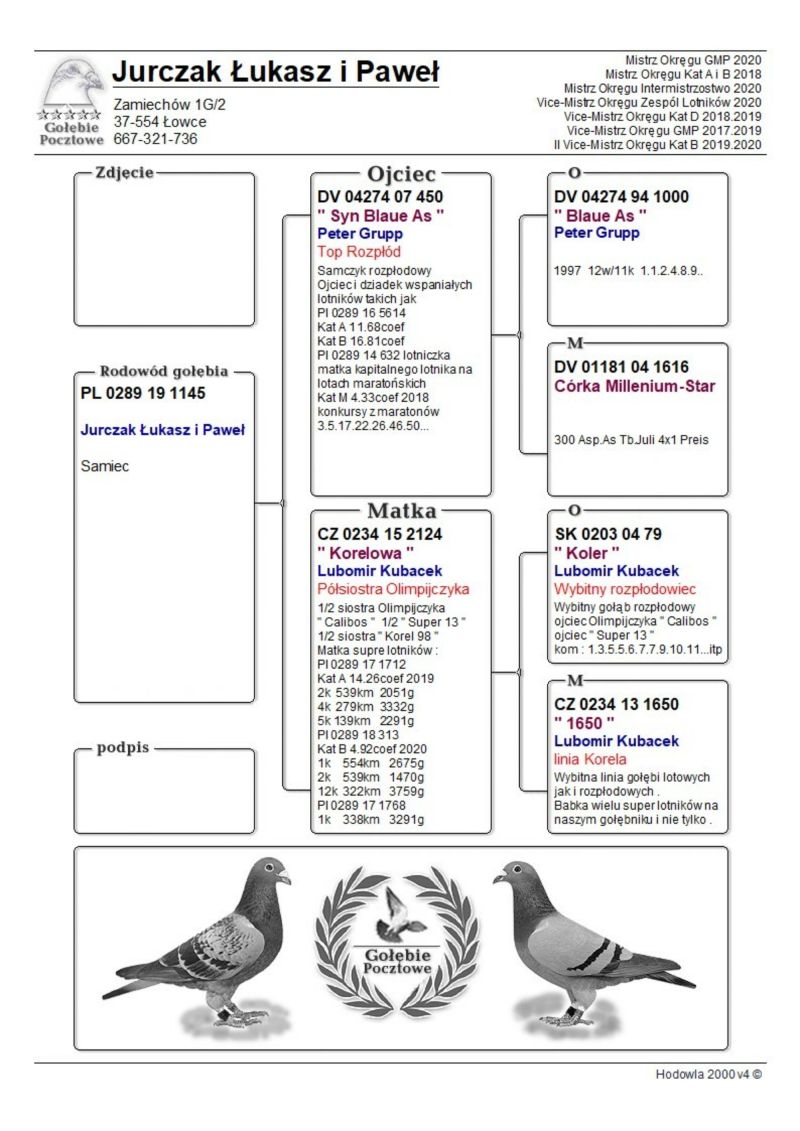 Gołębie Pocztowe

Jurczak Łukasz i Paweł

Zamiechów 1G/2
37-554 Łowce
667-321-736

Mistrz Okręgu GMP 2020
Mistrz Okręgu Kat A i B 2018
Mistrz Okręgu Intermistrzostwo 2020
Vice-Mistrz Okręgu Zespół Lotników 2020
Vice-Mistrz Okręgu Kat D 2018.2019
Vice-Mistrz Okręgu GMP 2017.2019
II Vice-Mistrz Okręgu Kat B 2019.2020

Zdjecie

Rodowód gołębia
PL 0289 19 1145

Jurczak Łukasz i Paweł

Samiec

podpis

Ojciec
DV 04274 07 450
" Syn Blaue As "
Peter Grupp
Top Rozpłód
Samczyk rozpłodowy
Ojciec i dziadek wspaniałych lotników takich jak
Pl 0289 16 5614
Kat A 11.68coef
Kat B 16.81coef
Pl 0289 14 632 lotniczka matka kapitalnego lotnika na lotach maratońskich
Kat M 4.33coef 2018
konkursy z maratonów
3.5.17.22.26.46.50...

Matka
CZ 0234 15 2124
" Korelowa "
Lubomir Kubacek
Półsiostra Olimpijczyka
1/2 siostra Olimpijczyka " Calibos " 1/2 " Super 13 "
1/2 siostra " Korel 98 "
Matka supre lotników :
Pl 0289 17 1712
Kat A 14.26coef 2019
2k 539km 2051g
4k 279km 3332g
5k 139km 2291g
Pl 0289 18 313
Kat B 4.92coef 2020
1k 554km 2675g
2k 539km 1470g
12k 322km 3759g
Pl 0289 17 1768
1k 338km 3291g

O
DV 04274 94 1000
" Blaue As "
Peter Grupp

1997 12w/11k 1.1.2.4.8.9..

M
DV 01181 04 1616
Córka Millenium-Star

300 Asp.As Tb.Juli 4x1 Preis

O
SK 0203 04 79
" Koler "
Lubomir Kubacek
Wybitny rozpłodowiec
Wybitny gołąb rozpłodowy ojciec Olimpijczyka " Calibos " ojciec " Super 13 "
kom : 1.3.5.5.6.7.7.9.10.11...itp

M
CZ 0234 13 1650
" 1650 "
Lubomir Kubacek
linia Korela
Wybitna linia gołębi lotowych jak i rozpłodowych .
Babka wielu super lotników na naszym gołębniku i nie tylko .

Gołębie Pocztowe

Hodowla 2000 v4 ©