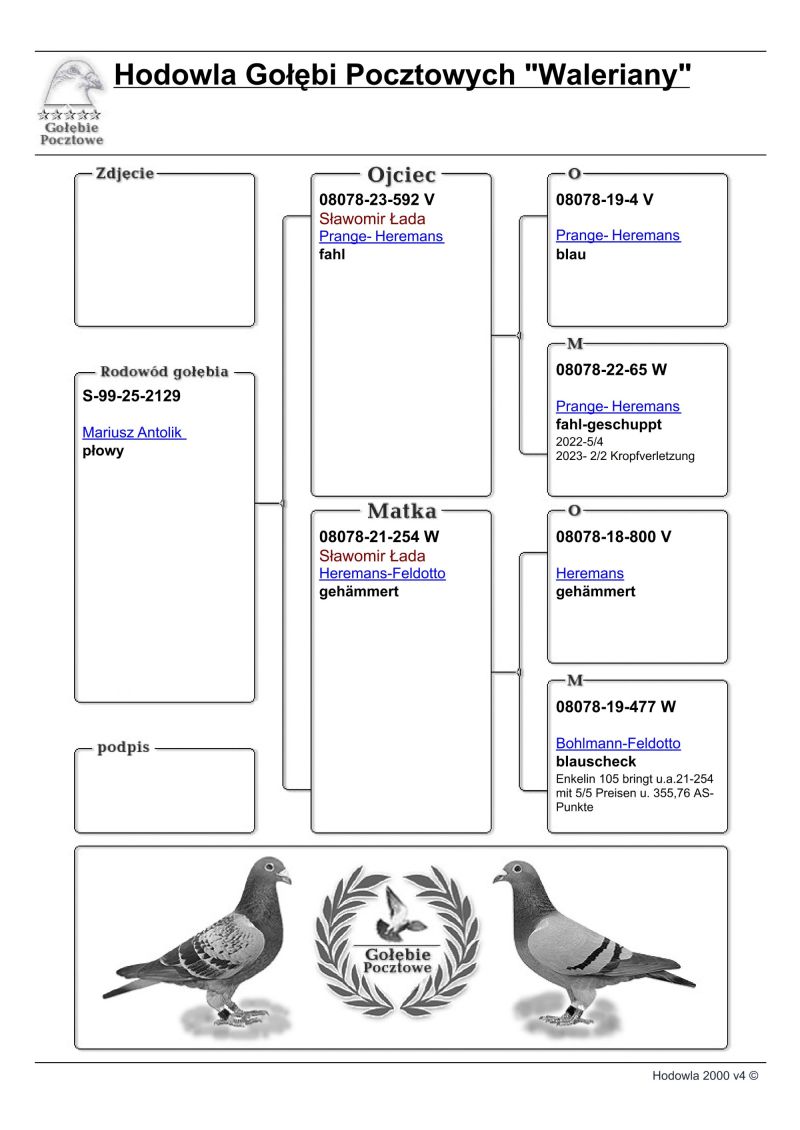 Gołebie Pocztowe

Hodowla Gołębi Pocztowych "Waleriany"

Zdjecie

Rodowód gołębia
S-99-25-2129

Mariusz Antolik
płowy

podpis

Ojciec
08078-23-592 V
Sławomir Łada
Prange- Heremans
fahl

Matka
08078-21-254 W
Sławomir Łada
Heremans-Feldotto
gehämmert

O
08078-19-4 V

Prange- Heremans
blau

M
08078-22-65 W

Prange- Heremans
fahl-geschuppt
2022-5/4
2023- 2/2 Kropfverletzung

O
08078-18-800 V

Heremans
gehämmert

M
08078-19-477 W

Bohlmann-Feldotto
blauscheck
Enkelin 105 bringt u.a.21-254 mit 5/5 Preisen u. 355,76 AS-Punkte

Gołebie Pocztowe

Hodowla 2000 v4 ©