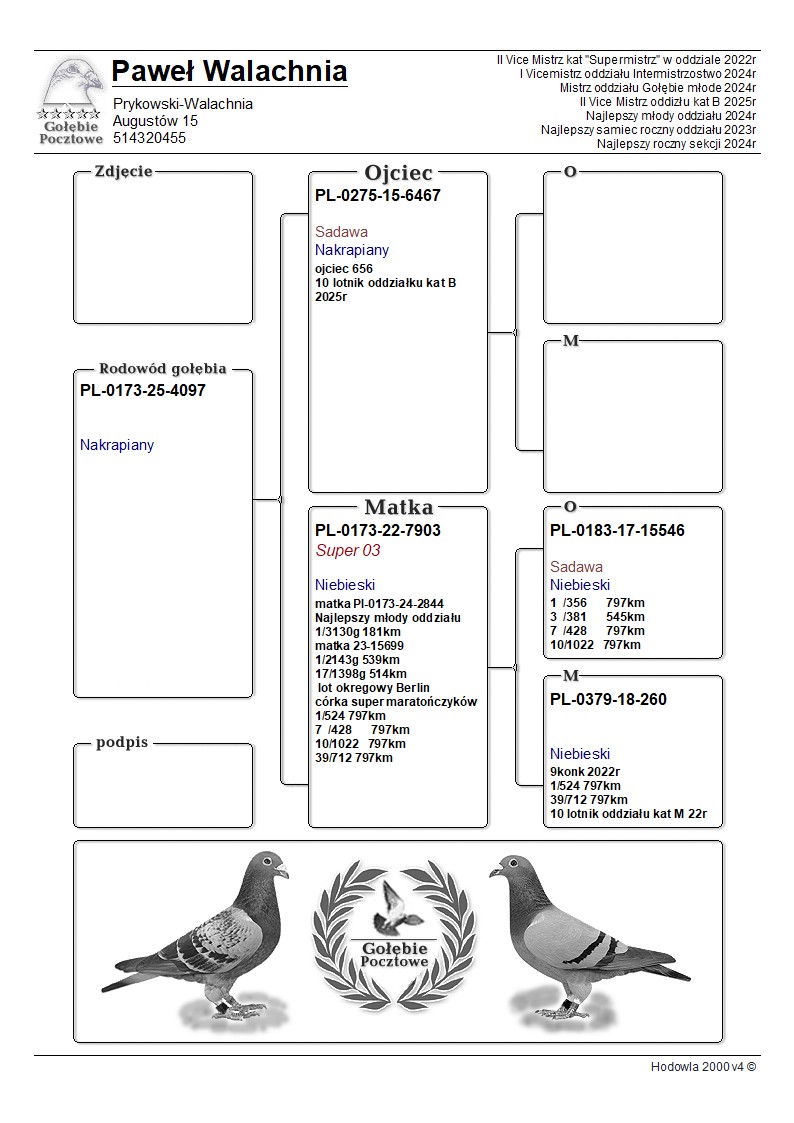 Gołębie Pocztowe

Paweł Walachnia

Prykowski-Walachnia
Augustów 15
514320455

II Vice Mistrz kat "Supermistrz" w oddziale 2022r
I Vicemistrz oddziału Intermistrzostwo 2024r
Mistrz oddziału Gołębie młode 2024r
II Vice Mistrz oddziłu kat B 2025r
Najlepszy młody oddziału 2024r
Najlepszy samiec roczny oddziału 2023r
Najlepszy roczny sekcji 2024r

Zdjecie

Rodowód gołębia
PL-0173-25-4097

Nakrapiany

podpis

Ojciec
PL-0275-15-6467

Sadawa
Nakrapiany
ojciec 656
10 lotnik oddziałku kat B 2025r

Matka
PL-0173-22-7903
Super 03

Niebieski
matka Pl-0173-24-2844
Najlepszy młody oddziału
1/3130g 181km
matka 23-15699
1/2143g 539km
17/1398g 514km
lot okregowy Berlin
córka super maratończyków
1/524 797km
7 /428 797km
10/1022 797km
39/712 797km

O

M

O
PL-0183-17-15546

Sadawa
Niebieski
1 /356 797km
3 /381 545km
7 /428 797km
10/1022 797km

M
PL-0379-18-260

Niebieski
9konk 2022r
1/524 797km
39/712 797km
10 lotnik oddziału kat M 22r

Gołębie Pocztowe

Hodowla 2000 v4 ©