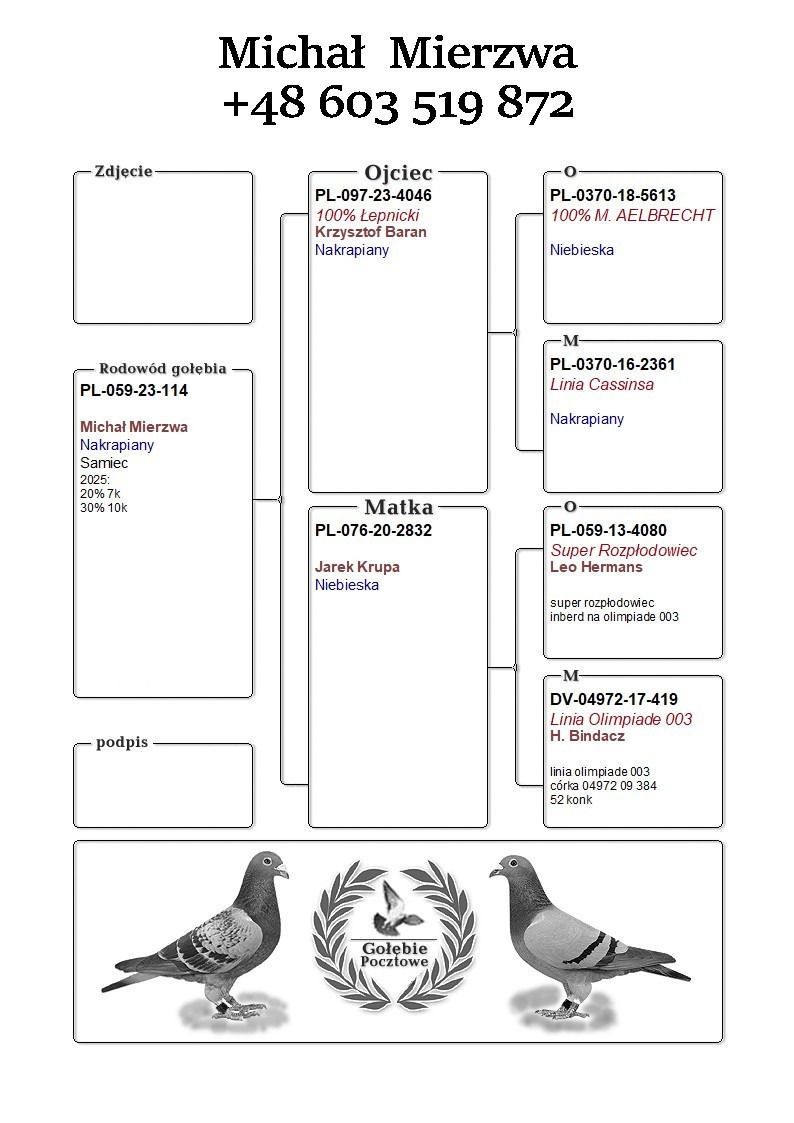 Michał Mierzwa
+48 603 519 872

Zdjecie

Rodowód gołębia
PL-059-23-114

Michał Mierzwa
Nakrapiany
Samiec
2025:
20% 7k
30% 10k

podpis

Ojciec
PL-097-23-4046
100% Łepnicki
Krzysztof Baran
Nakrapiany

Matka
PL-076-20-2832

Jarek Krupa
Niebieska

O
PL-0370-18-5613
100% M. AELBRECHT

Niebieska

M
PL-0370-16-2361
Linia Cassinsa

Nakrapiany

O
PL-059-13-4080
Super Rozpłodowiec
Leo Hermans

super rozpłodowiec
inberd na olimpiade 003

M
DV-04972-17-419
Linia Olimpiade 003
H. Bindacz

linia olimpiade 003
córka 04972 09 384
52 konk

Gołębie Pocztowe